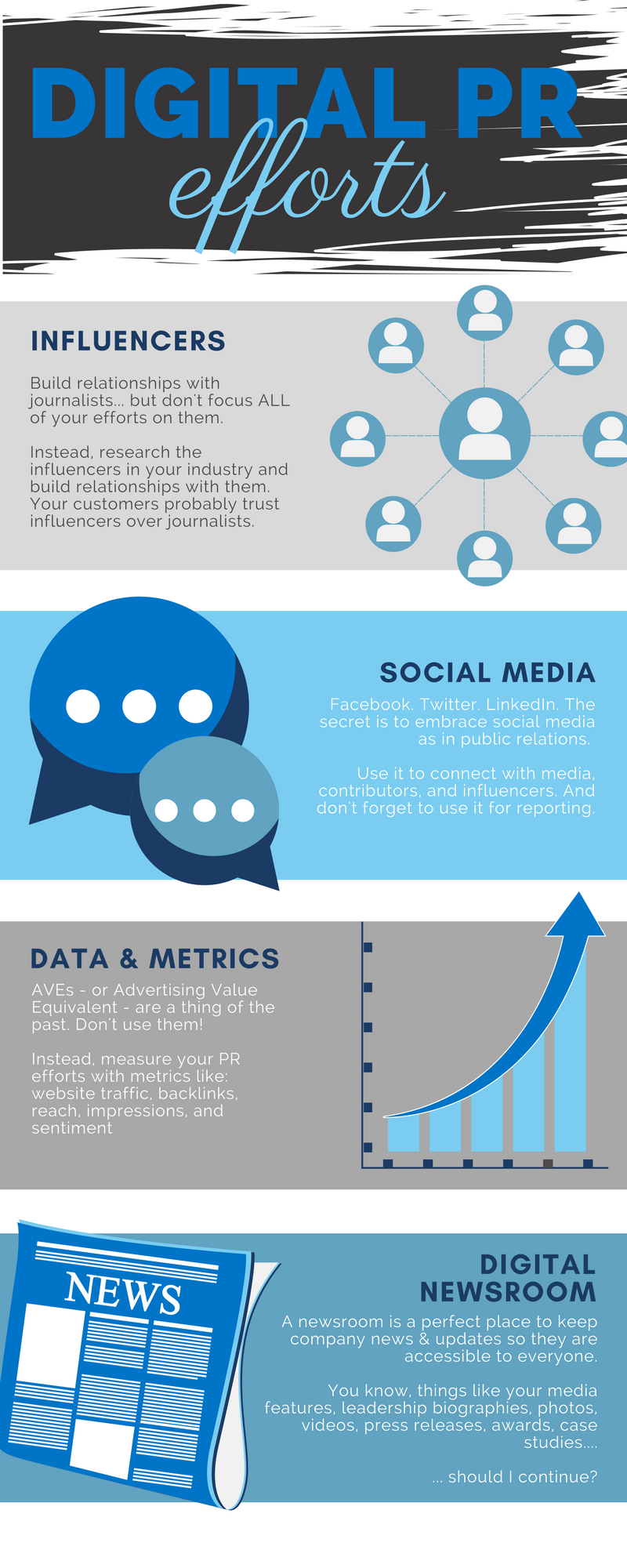 DIGITAL PR
efforts

INFLUENCERS

Build relationships with journalists... but don't focus ALL of your efforts on them.

Instead, research the influencers in your industry and build relationships with them. Your customers probably trust influencers over journalists.

SOCIAL MEDIA

Facebook. Twitter. LinkedIn. The secret is to embrace social media as in public relations.

Use it to connect with media, contributors, and influencers. And don't forget to use it for reporting.

DATA & METRICS

AVEs - or Advertising Value Equivalent - are a thing of the past. Don't use them!

Instead, measure your PR efforts with metrics like: website traffic, backlinks, reach, impressions, and sentiment

NEWS

DIGITAL NEWSROOM

A newsroom is a perfect place to keep company news & updates so they are accessible to everyone.

You know, things like your media features, leadership biographies, photos, videos, press releases, awards, case studies....

... should I continue?