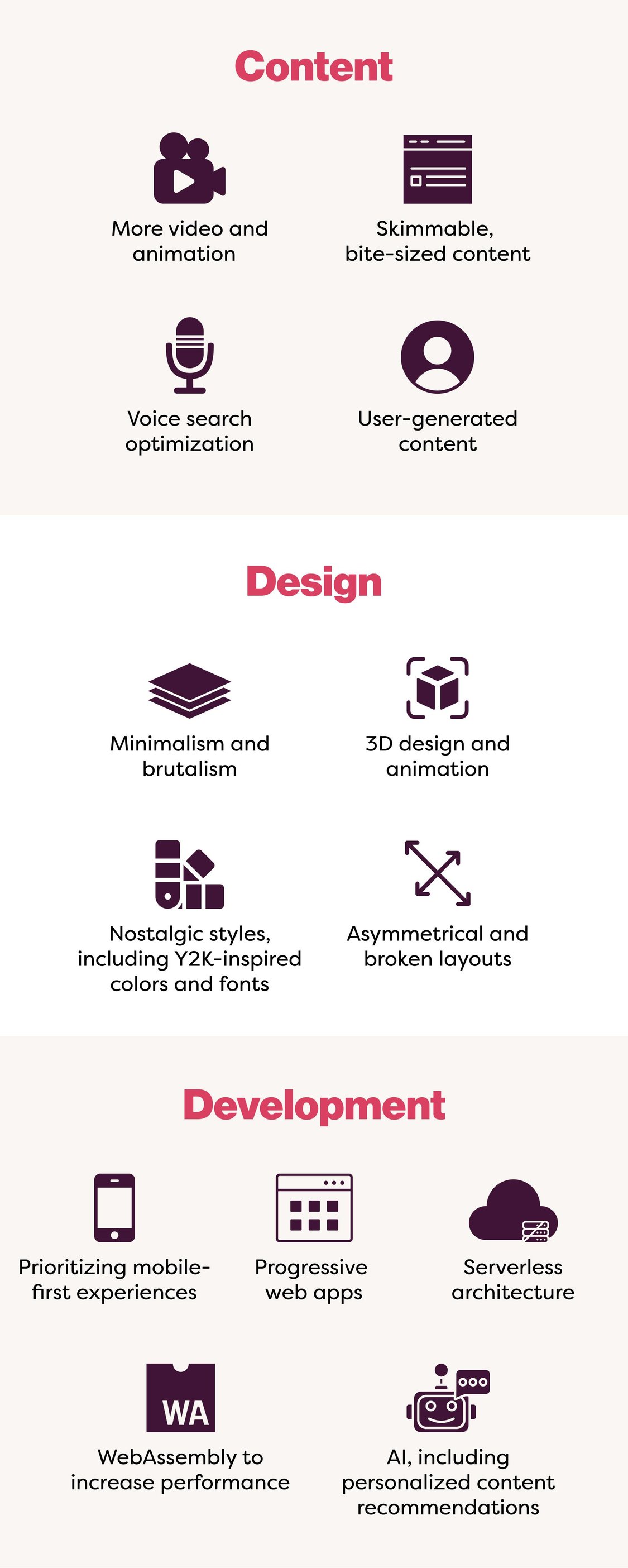 Content

More video and animation

Skimmable, bite-sized content

Voice search optimization

User-generated content

Design

Minimalism and brutalism

3D design and animation

Nostalgic styles, including Y2K-inspired colors and fonts

Asymmetrical and broken layouts

Development

Prioritizing mobile-first experiences

Progressive web apps

Serverless architecture

WA

WebAssembly to increase performance

AI, including personalized content recommendations